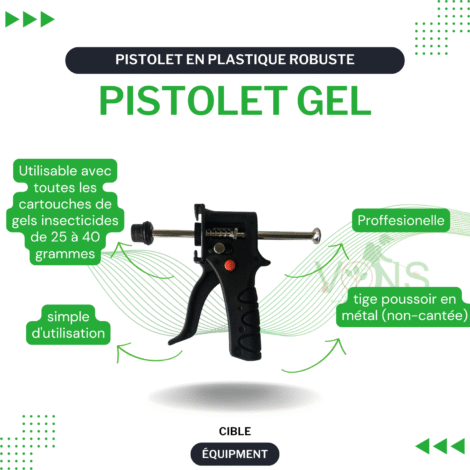 PISTOLET EN PLASTIQUE ROBUSTE

PISTOLET GEL

Utilisable avec toutes les cartouches de gels insecticides de 25 à 40 grammes

Proffesionelle

VONS

simple d'utilisation

tige poussoir en métal (non-cantée)

CIBLE

ÉQUIPMENT